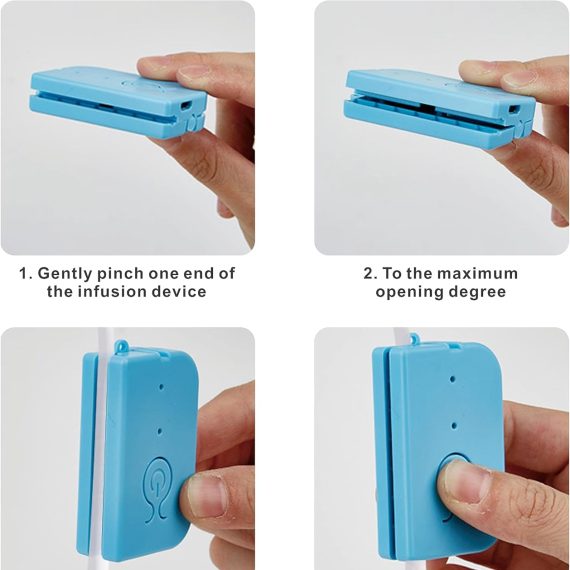 1. Gently pinch one end of the infusion device

2. To the maximum opening degree