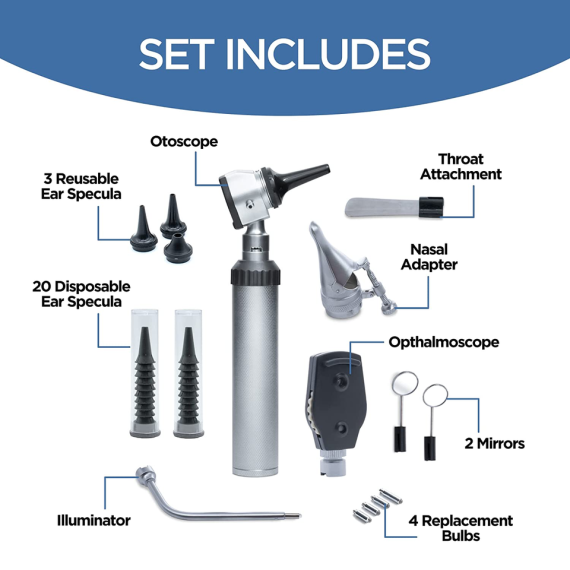 SET INCLUDES

Otoscope

3 Reusable Ear Specula

Throat Attachment

Nasal Adapter

20 Disposable Ear Specula

Opthalmoscope

2 Mirrors

Illuminator

4 Replacement Bulbs