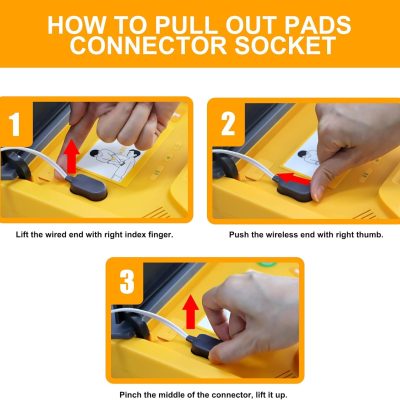 HOW TO PULL OUT PADS CONNECTOR SOCKET

1

Lift the wired end with right index finger.

2

Push the wireless end with right thumb.

3

Pinch the middle of the connector, lift it up.