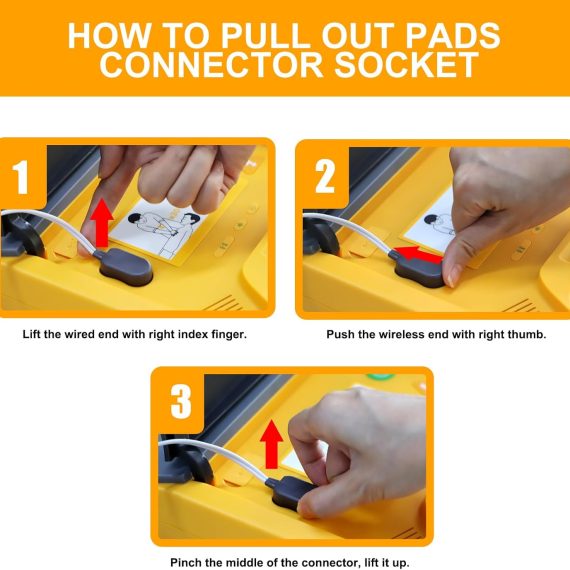 HOW TO PULL OUT PADS CONNECTOR SOCKET

1

Lift the wired end with right index finger.

2

Push the wireless end with right thumb.

3

Pinch the middle of the connector, lift it up.